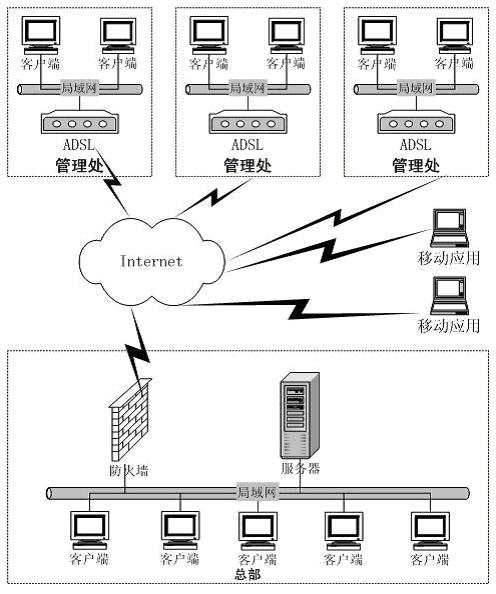 客户端 客户端
局域网
ADSL
管理处

客户端 客户端
局域网
ADSL
管理处

客户端 客户端
局域网
ADSL
管理处

Internet

移动应用
移动应用

防火墙
服务器
局域网
客户端 客户端 客户端 客户端 客户端
总部